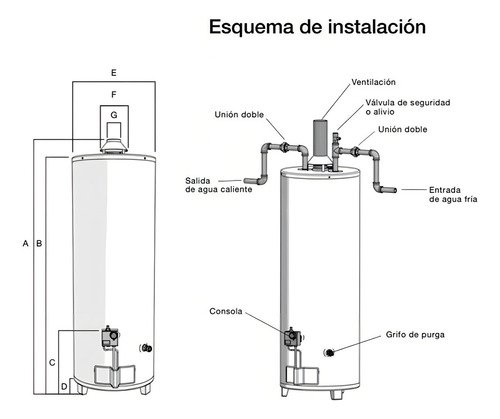 Esquema de instalación

E

F

G

A

B

C

D

Ventilación

Válvula de seguridad o alivio

Unión doble

Unión doble

Salida de agua caliente

Entrada de agua fría

Consola

Grifo de purga