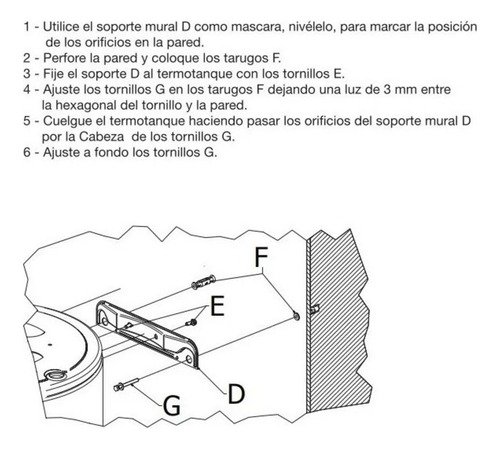 1 - Utilice el soporte mural D como mascara, nivélelo, para marcar la posición de los orificios en la pared.
2 - Perfore la pared y coloque los tarugos F.
3 - Fije el soporte D al termotanque con los tornillos E.
4 - Ajuste los tornillos G en los tarugos F dejando una luz de 3 mm entre la hexagonal del tornillo y la pared.
5 - Cuelgue el termotanque haciendo pasar los orificios del soporte mural D por la Cabeza de los tornillos G.
6 - Ajuste a fondo los tornillos G.

F
E
D
G