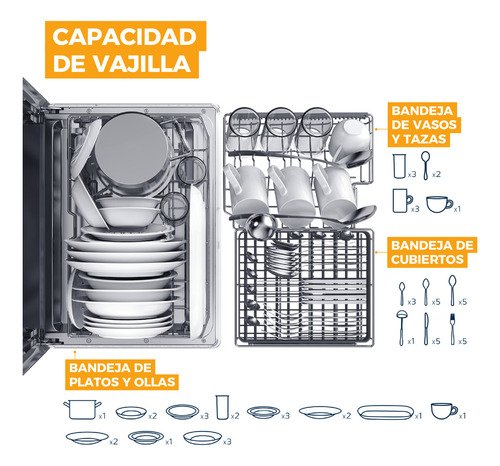 CAPACIDAD DE VAJILLA

BANDEJA DE VASOS Y TAZAS

x3 x2

x3 x1

BANDEJA DE CUBIERTOS

x3 x5 x5

x1 x5 x5

BANDEJA DE PLATOS Y OLLAS

x1 x2 x3 x2 x3 x2 x1 x1

x2 x1 x3